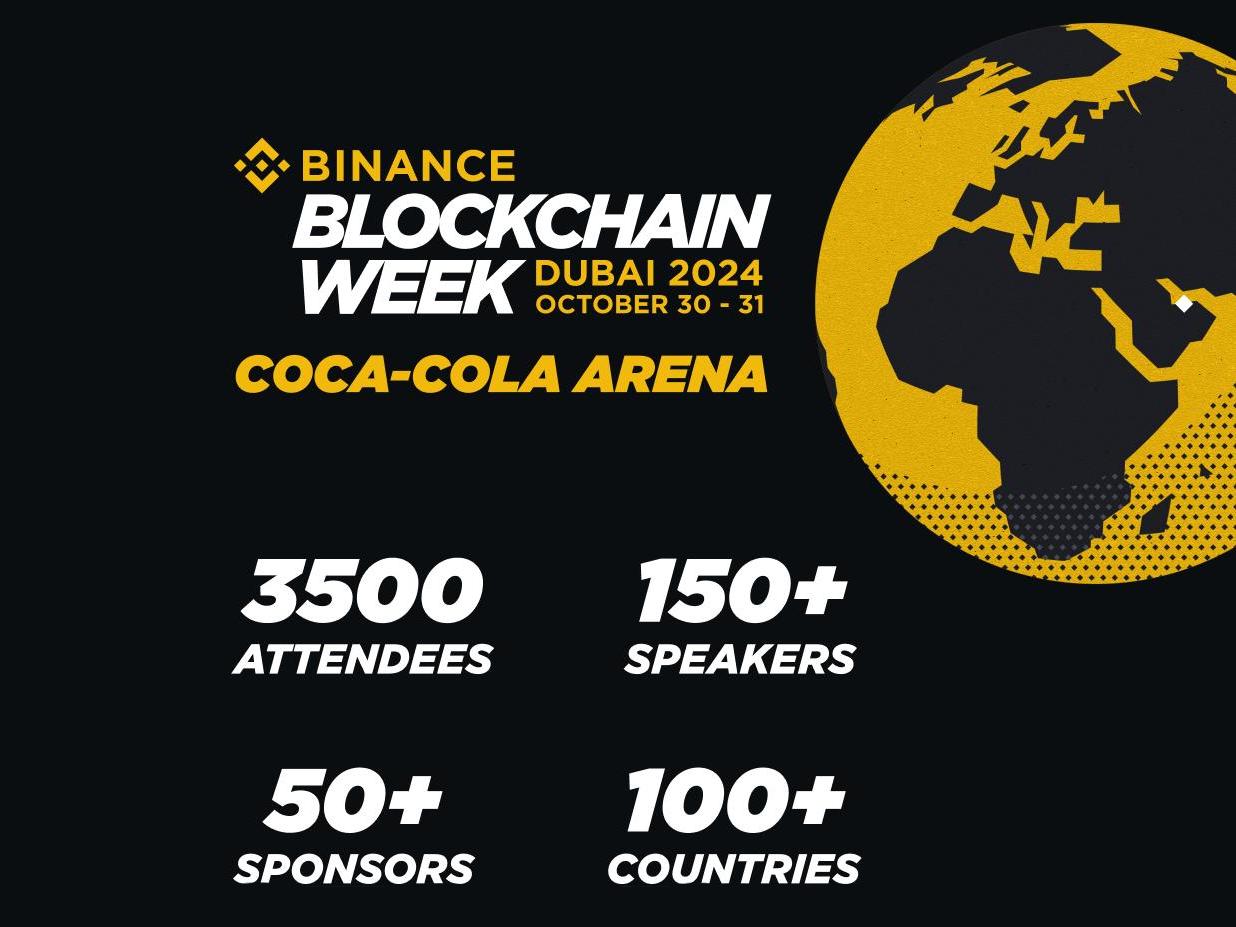 BINANCE
BLOCKCHAIN WEEK DUBAI 2024
OCTOBER 30 - 31
COCA-COLA ARENA

3500
ATTENDEES

150+
SPEAKERS

50+
SPONSORS

100+
COUNTRIES